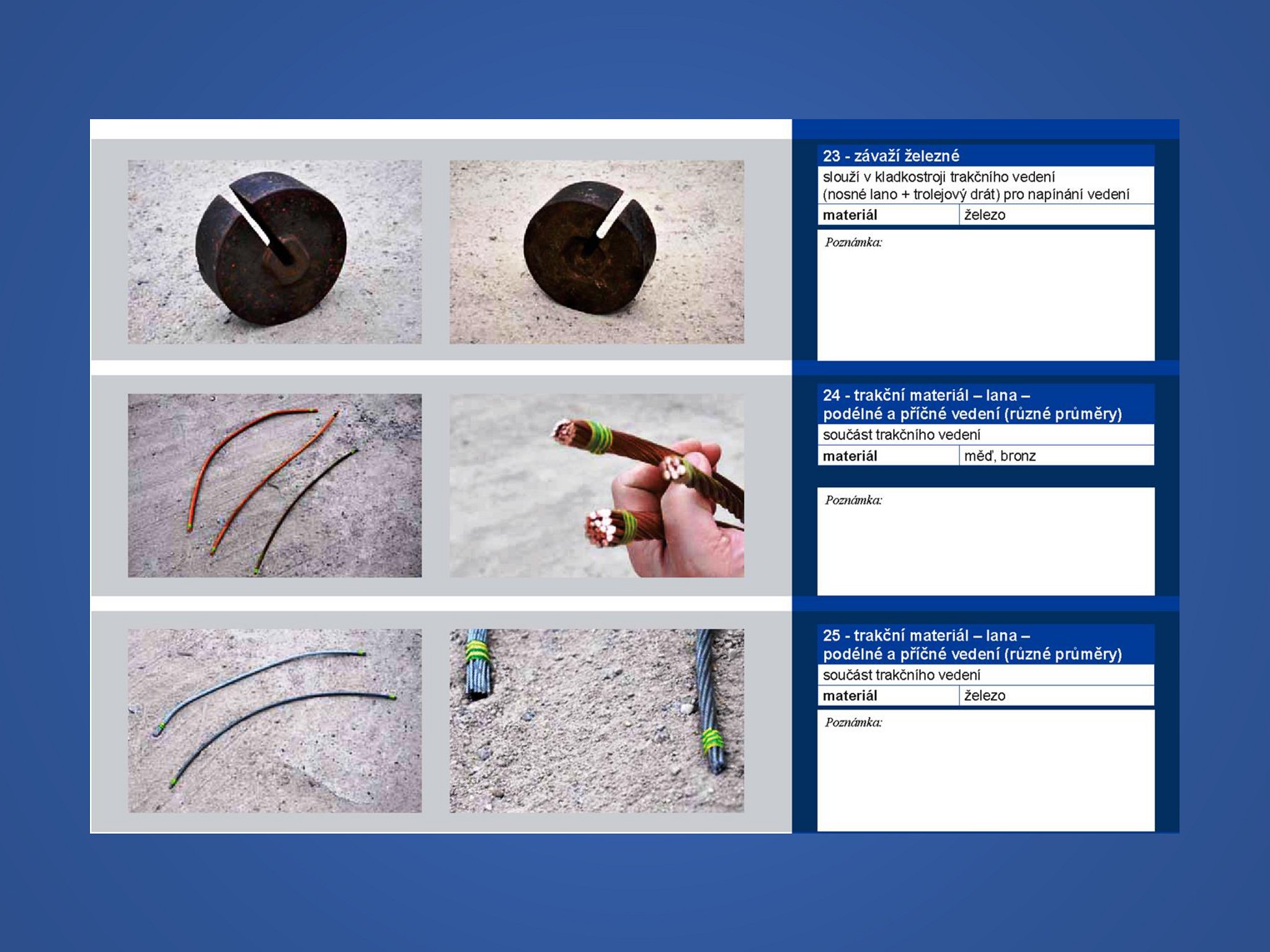 23 - závaží železné

slouží v kladkostroji trakčního vedení (nosné lano + trolejový drát) pro napínání vedení

| materiál | železo |
|---|---|

Poznámka:

24 - trakční materiál – lana – podélné a příčné vedení (různé průměry)

součást trakčního vedení

| materiál | měď, bronz |
|---|---|

Poznámka:

25 - trakční materiál – lana – podélné a příčné vedení (různé průměry)

součást trakčního vedení

| materiál | železo |
|---|---|

Poznámka: